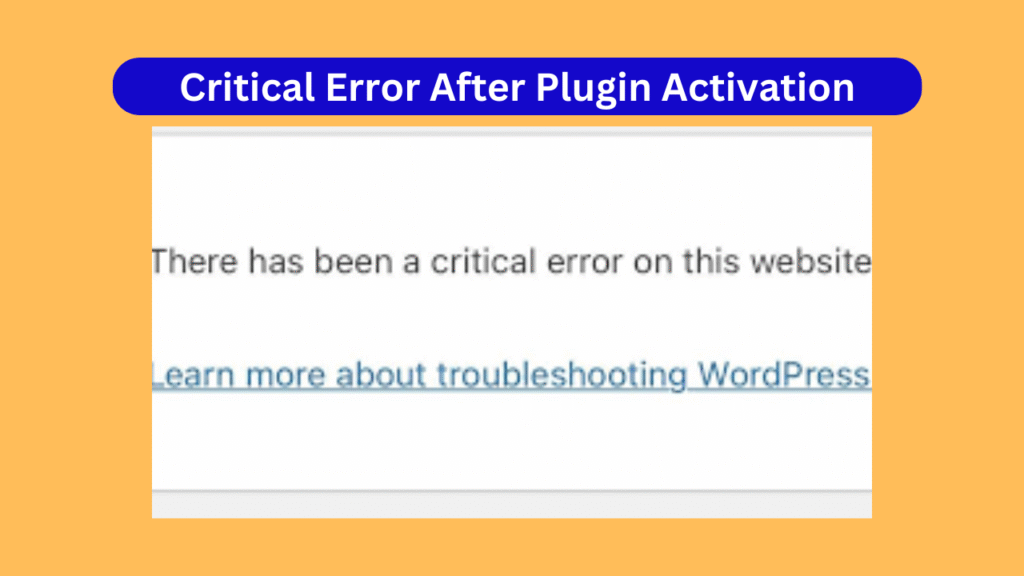 Critical Error After Plugin Activation

There has been a critical error on this website

Learn more about troubleshooting WordPress